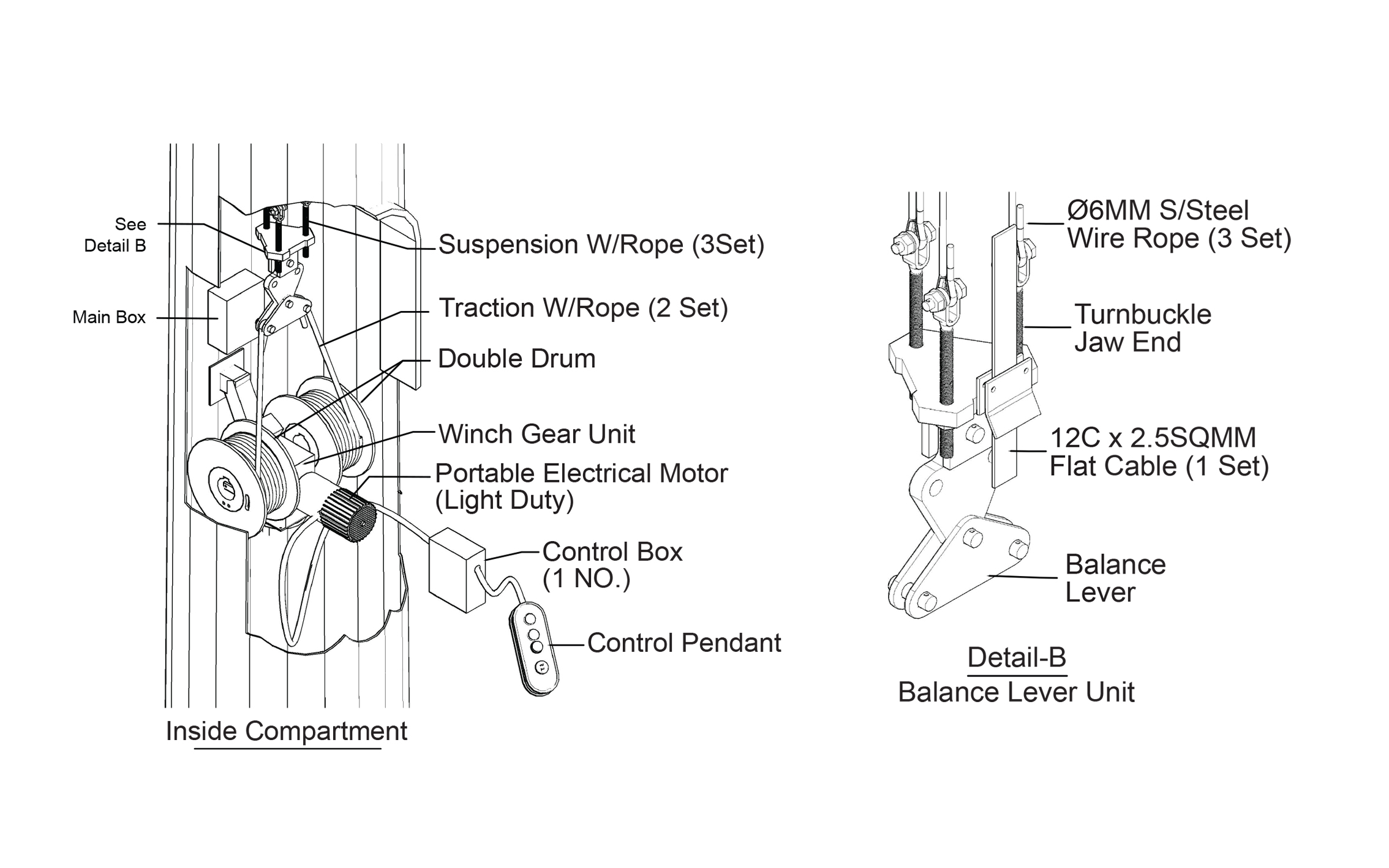 See Detail B

Main Box

Suspension W/Rope (3Set)

Traction W/Rope (2 Set)

Double Drum

Winch Gear Unit

Portable Electrical Motor (Light Duty)

Control Box (1 NO.)

Control Pendant

Inside Compartment

Ø6MM S/Steel Wire Rope (3 Set)

Turnbuckle Jaw End

12C x 2.5SQMM Flat Cable (1 Set)

Balance Lever

Detail-B
Balance Lever Unit